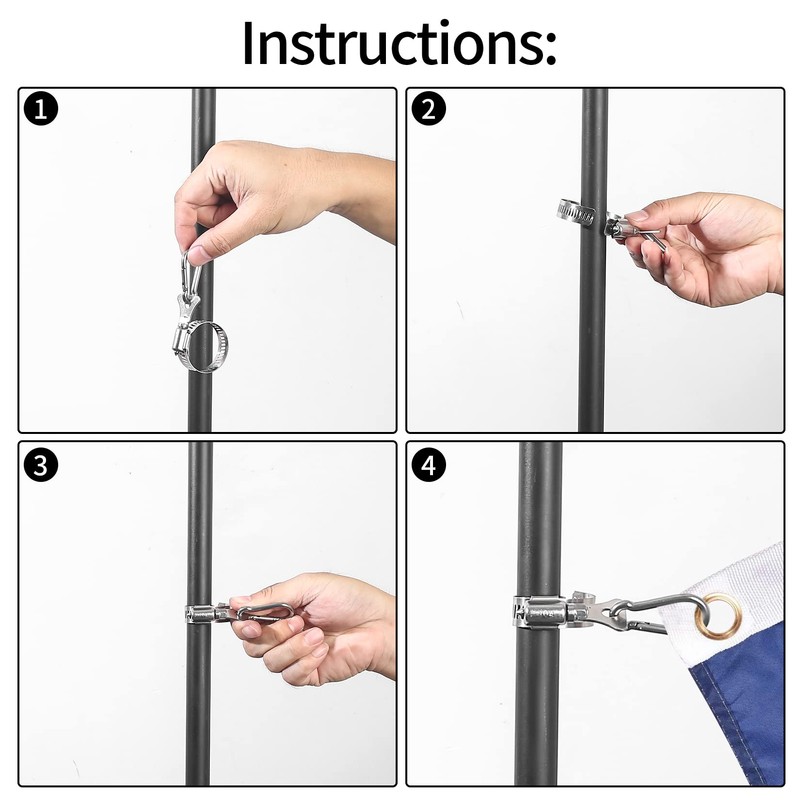 Instructions:

1

2

3

4