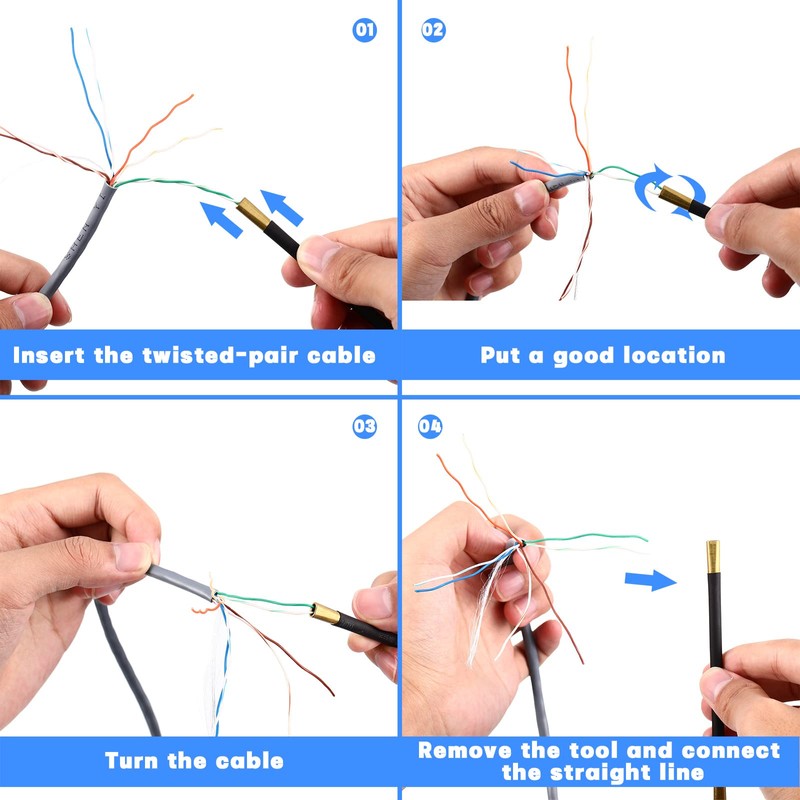 01
Insert the twisted-pair cable

02
Put a good location

03
Turn the cable

04
Remove the tool and connect the straight line