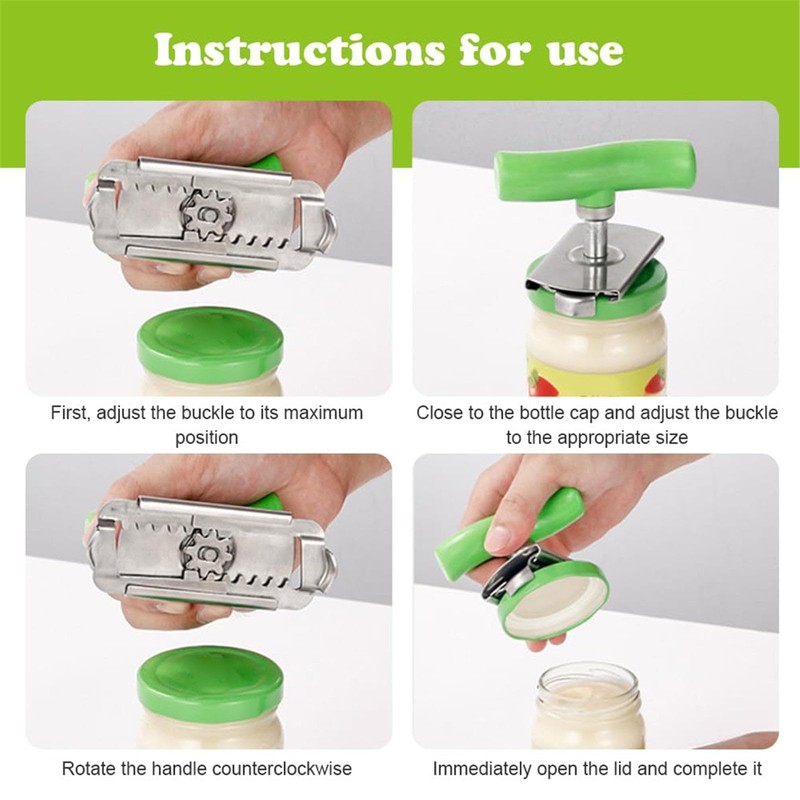 Instructions for use

First, adjust the buckle to its maximum position

Close to the bottle cap and adjust the buckle to the appropriate size

Rotate the handle counterclockwise

Immediately open the lid and complete it