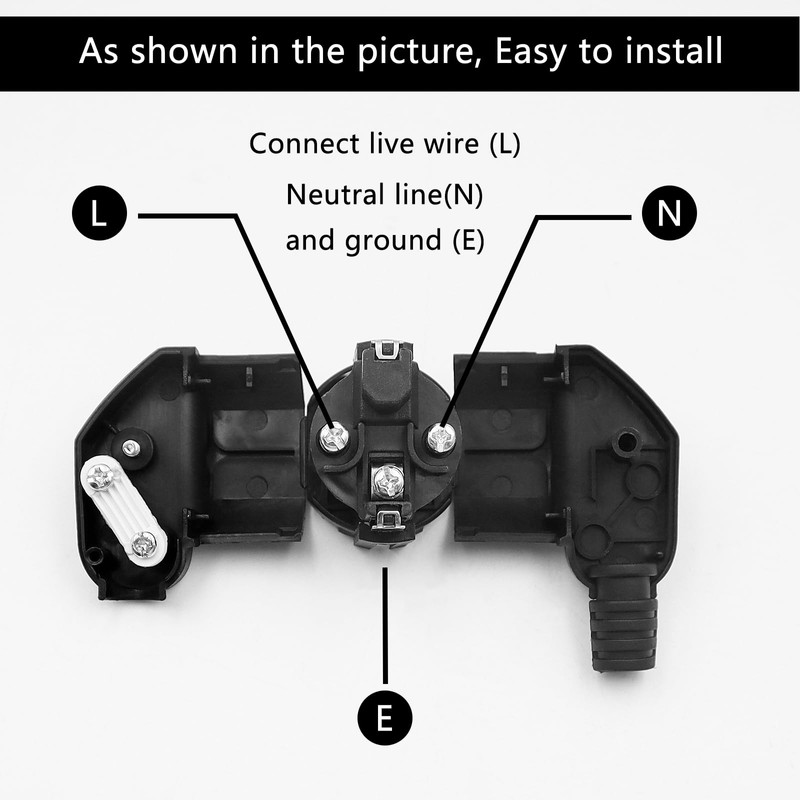 As shown in the picture, Easy to install

Connect live wire (L)
Neutral line(N)
and ground (E)

L

N

E