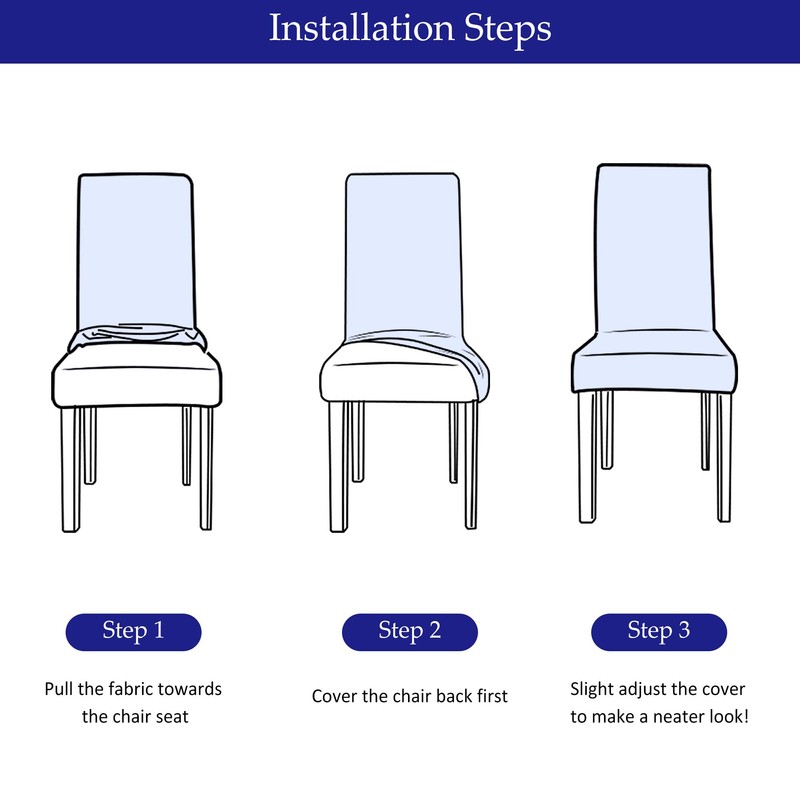 Installation Steps

Step 1

Pull the fabric towards the chair seat

Step 2

Cover the chair back first

Step 3

Slight adjust the cover to make a neater look!