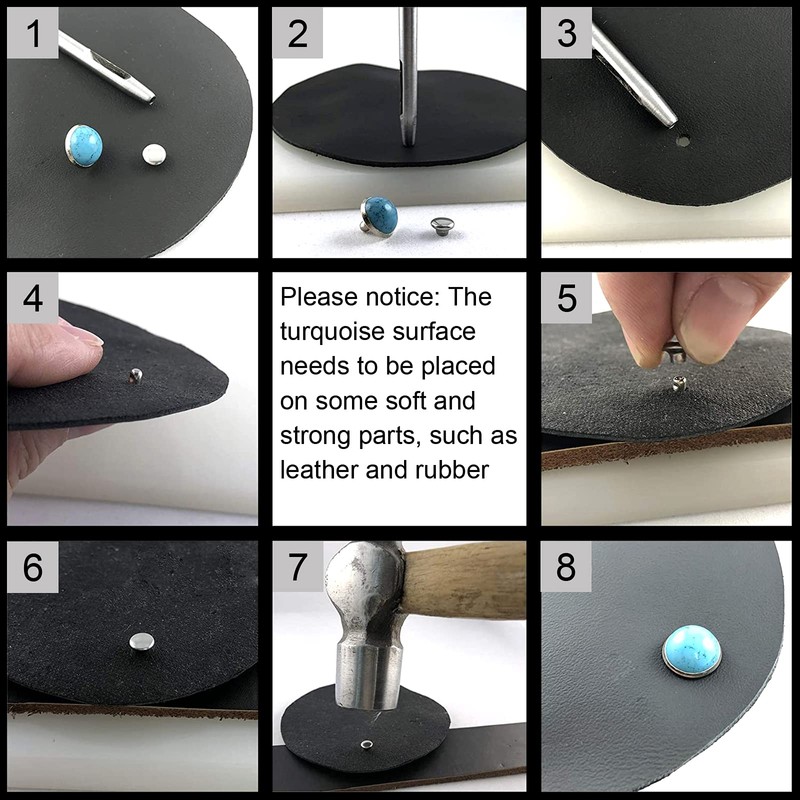 1

2

3

4

Please notice: The turquoise surface needs to be placed on some soft and strong parts, such as leather and rubber

5

6

7

8