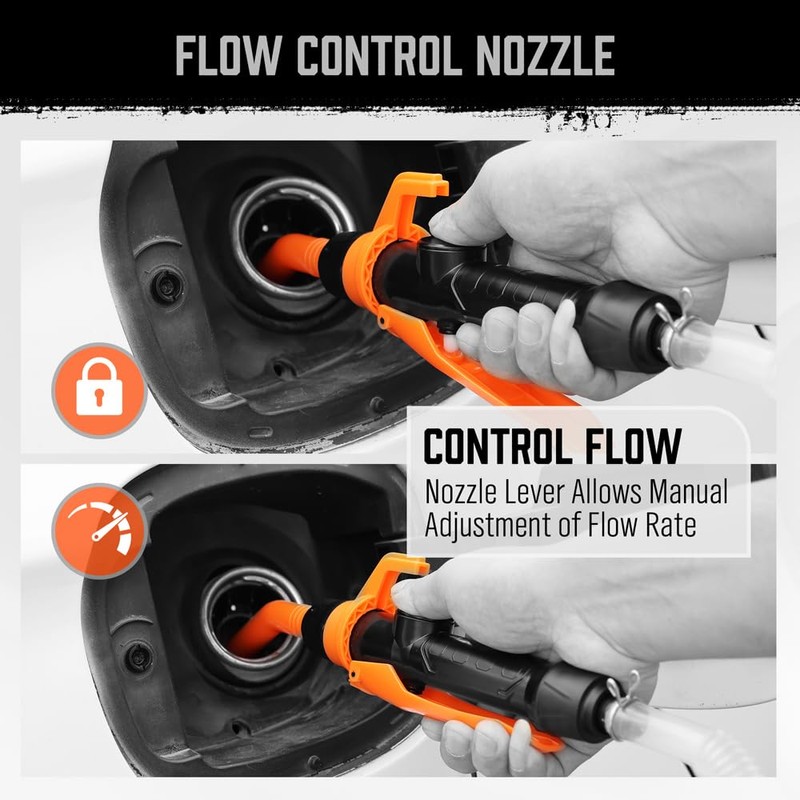 FLOW CONTROL NOZZLE

CONTROL FLOW
Nozzle Lever Allows Manual Adjustment of Flow Rate