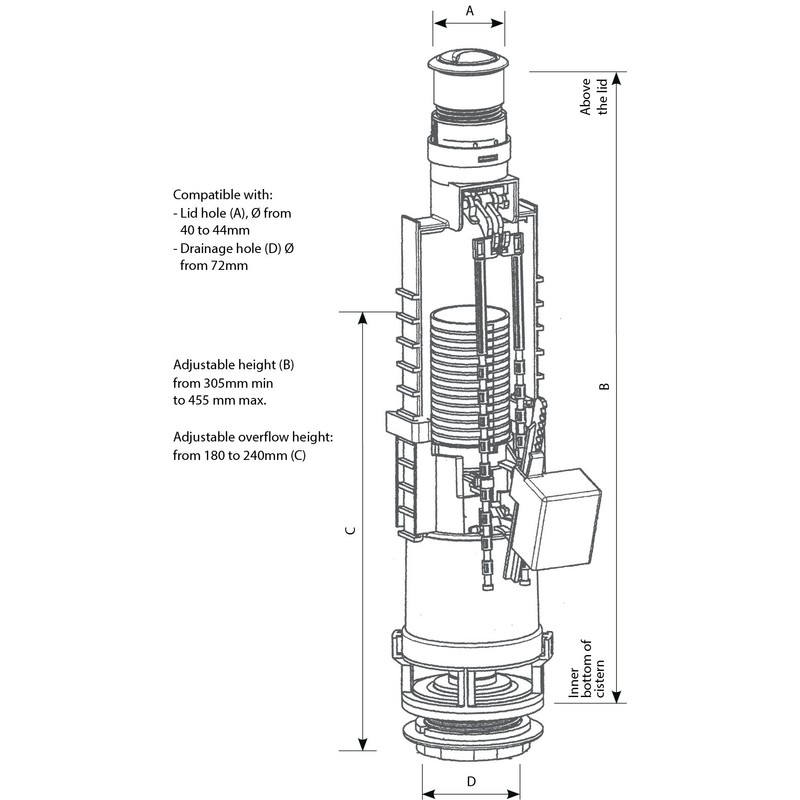 A

Above the lid

Compatible with:
- Lid hole (A), Ø from 40 to 44mm
- Drainage hole (D) Ø from 72mm

Adjustable height (B) from 305mm min to 455 mm max.

Adjustable overflow height: from 180 to 240mm (C)

B

C

Inner bottom of cistern

D