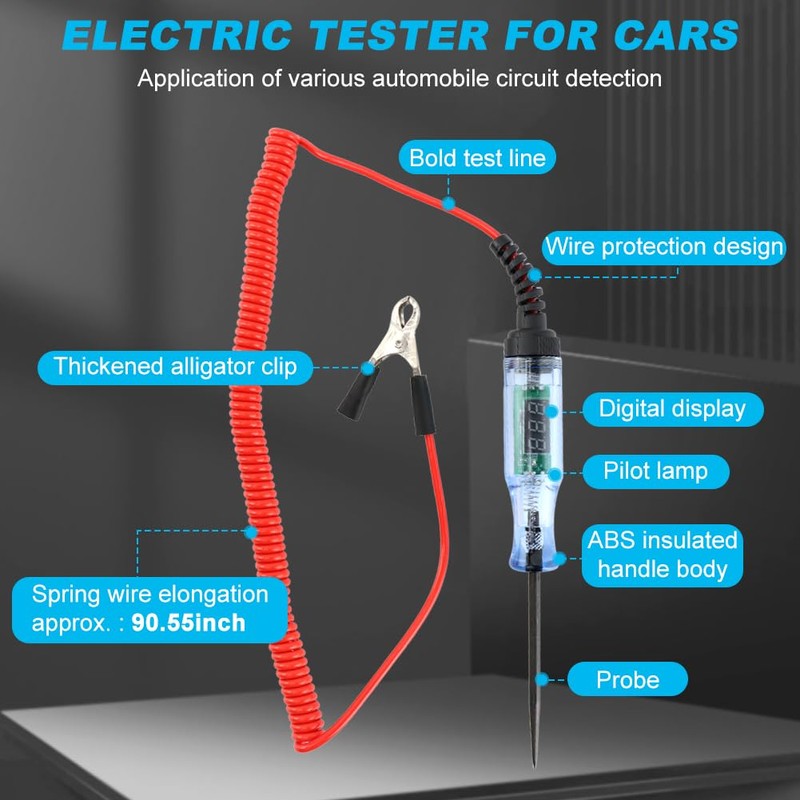 ELECTRIC TESTER FOR CARS
Application of various automobile circuit detection

Bold test line

Wire protection design

Thickened alligator clip

Digital display

Pilot lamp

ABS insulated handle body

Spring wire elongation approx. : 90.55inch

Probe