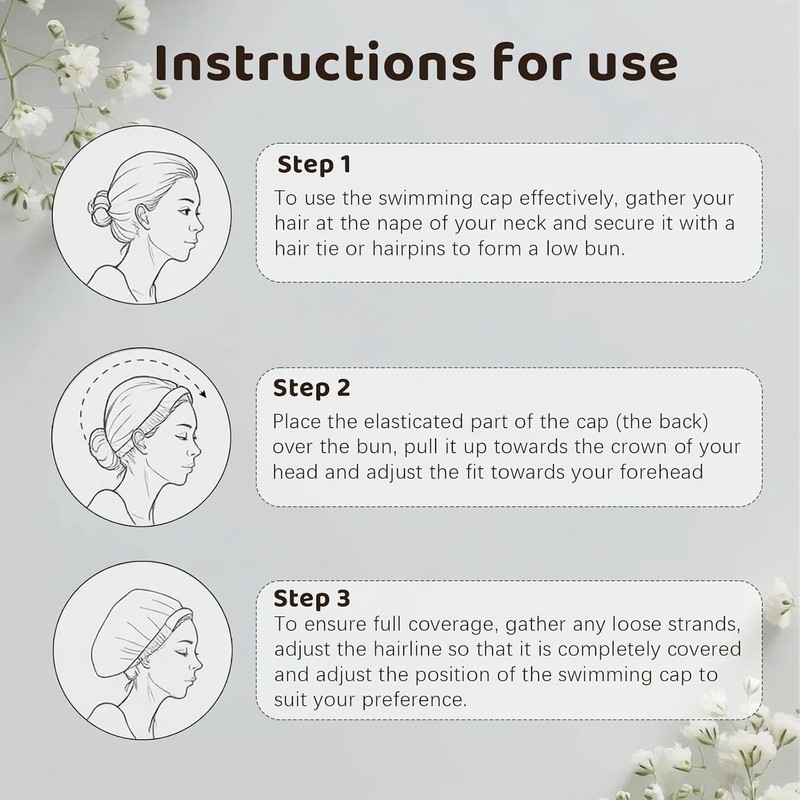 Instructions for use

Step 1
To use the swimming cap effectively, gather your hair at the nape of your neck and secure it with a hair tie or hairpins to form a low bun.

Step 2
Place the elasticated part of the cap (the back) over the bun, pull it up towards the crown of your head and adjust the fit towards your forehead

Step 3
To ensure full coverage, gather any loose strands, adjust the hairline so that it is completely covered and adjust the position of the swimming cap to suit your preference.