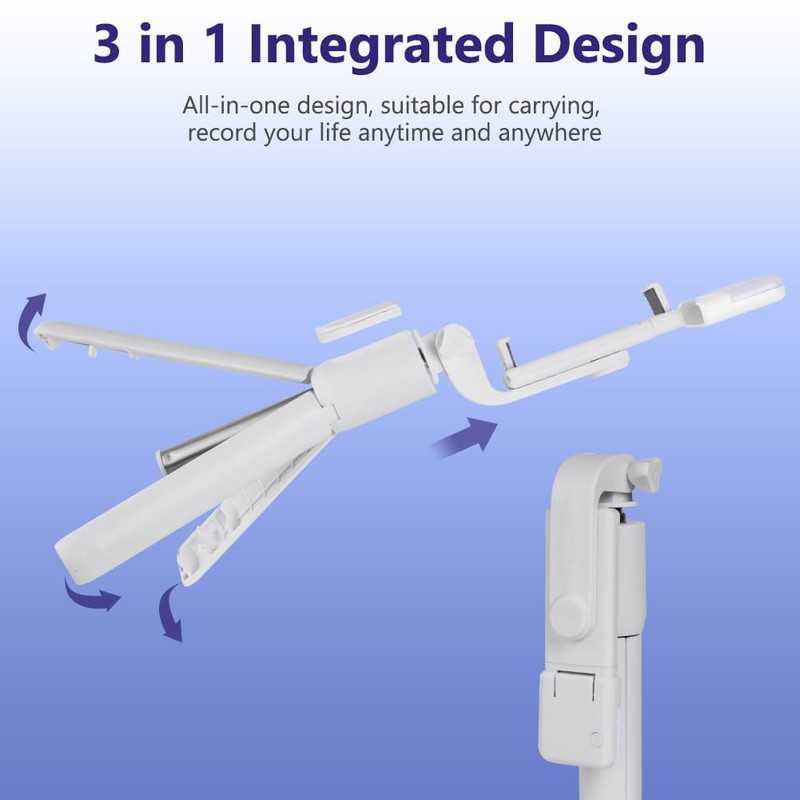 3 in 1 Integrated Design

All-in-one design, suitable for carrying, record your life anytime and anywhere