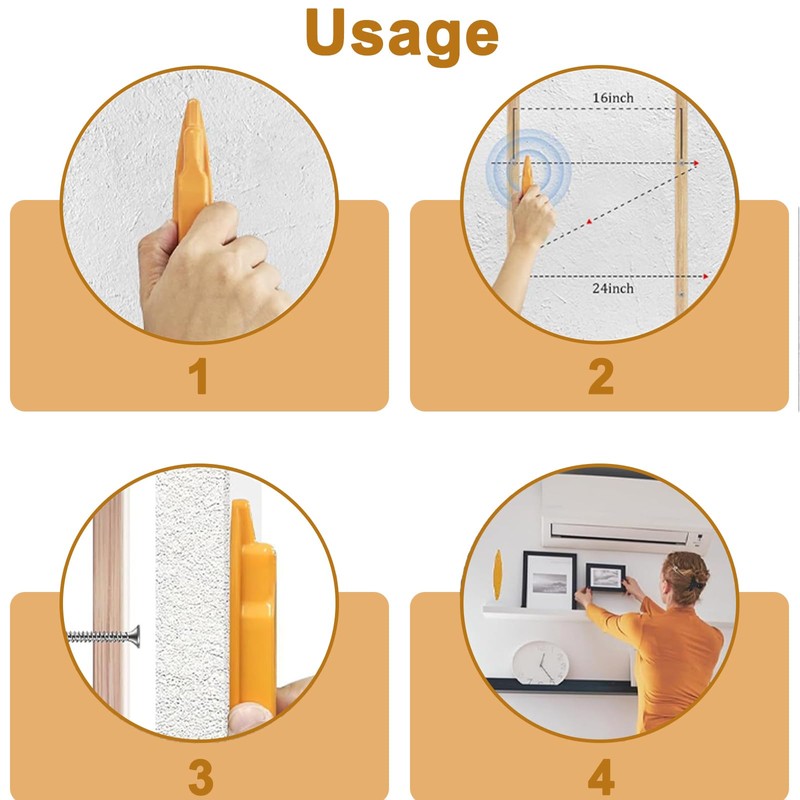 Usage

1

16inch

24inch

2

3

4