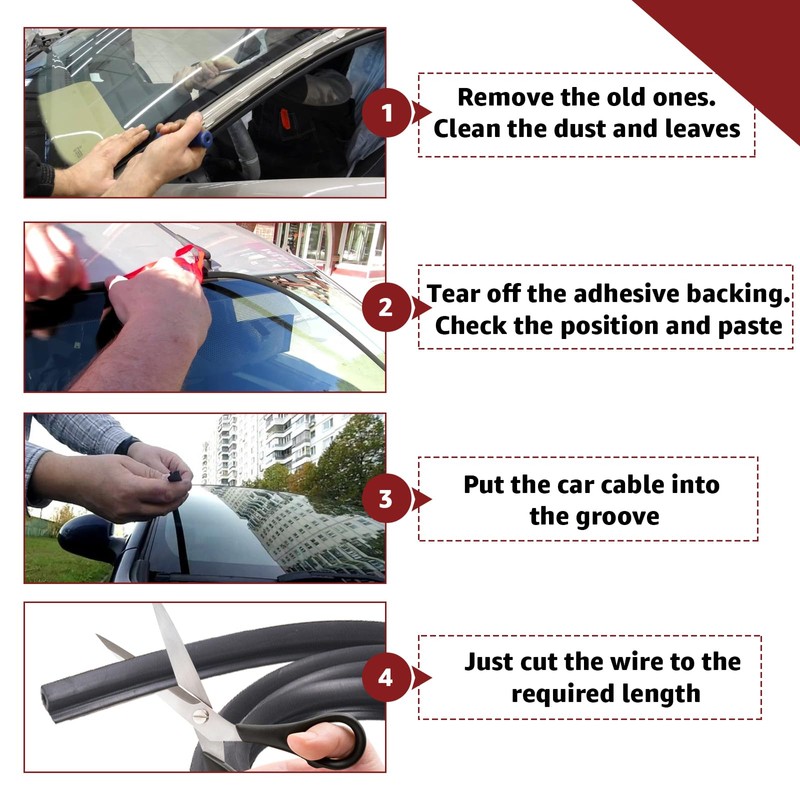 1
Remove the old ones.
Clean the dust and leaves

2
Tear off the adhesive backing.
Check the position and paste

3
Put the car cable into the groove

4
Just cut the wire to the required length