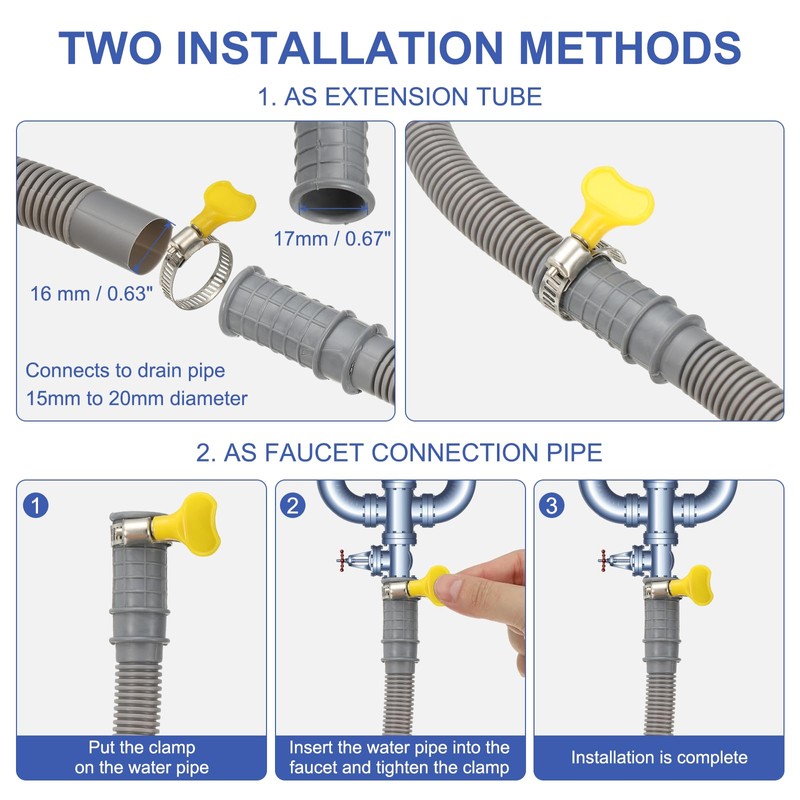 TWO INSTALLATION METHODS

1. AS EXTENSION TUBE

17mm / 0.67"

16 mm / 0.63"

Connects to drain pipe
15mm to 20mm diameter

2. AS FAUCET CONNECTION PIPE

1

Put the clamp on the water pipe

2

Insert the water pipe into the faucet and tighten the clamp

3

Installation is complete