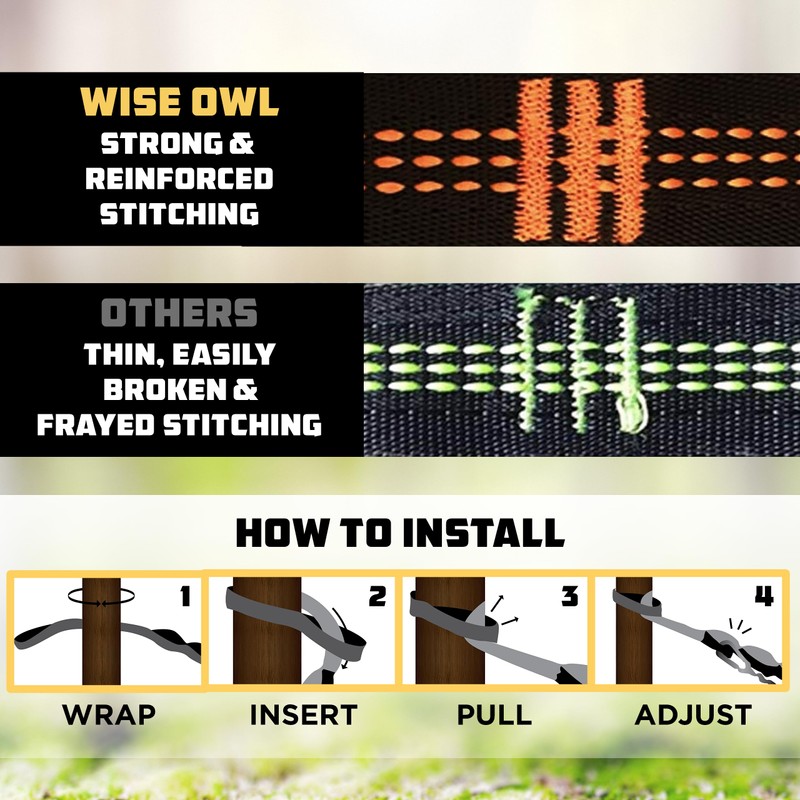 WISE OWL
STRONG & REINFORCED STITCHING

OTHERS
THIN, EASILY BROKEN & FRAYED STITCHING

HOW TO INSTALL

1
WRAP

2
INSERT

3
PULL

4
ADJUST