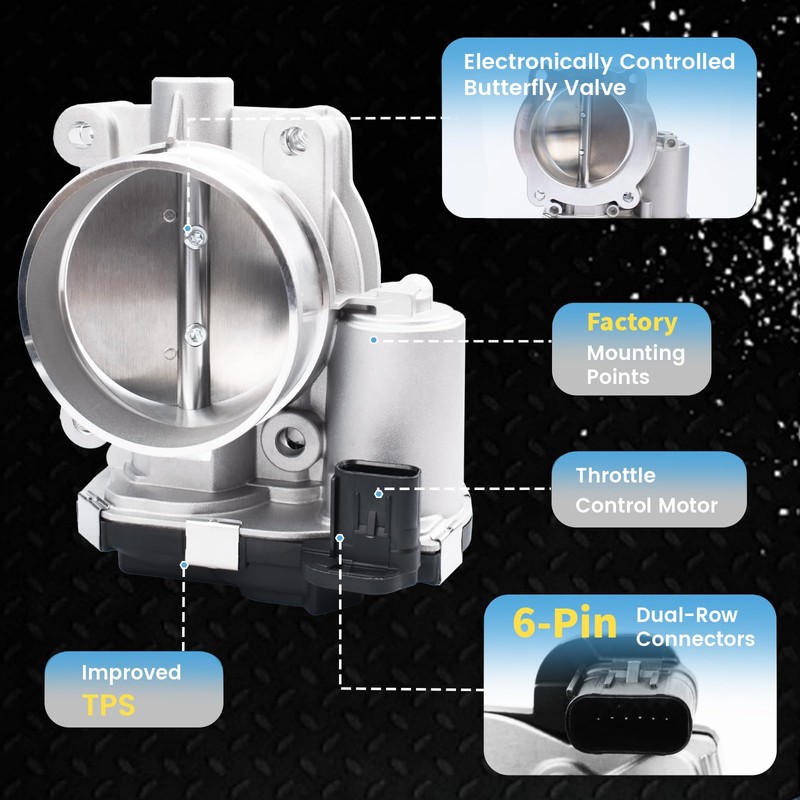 Electronically Controlled Butterfly Valve

Factory Mounting Points

Throttle Control Motor

6-Pin Dual-Row Connectors

Improved TPS