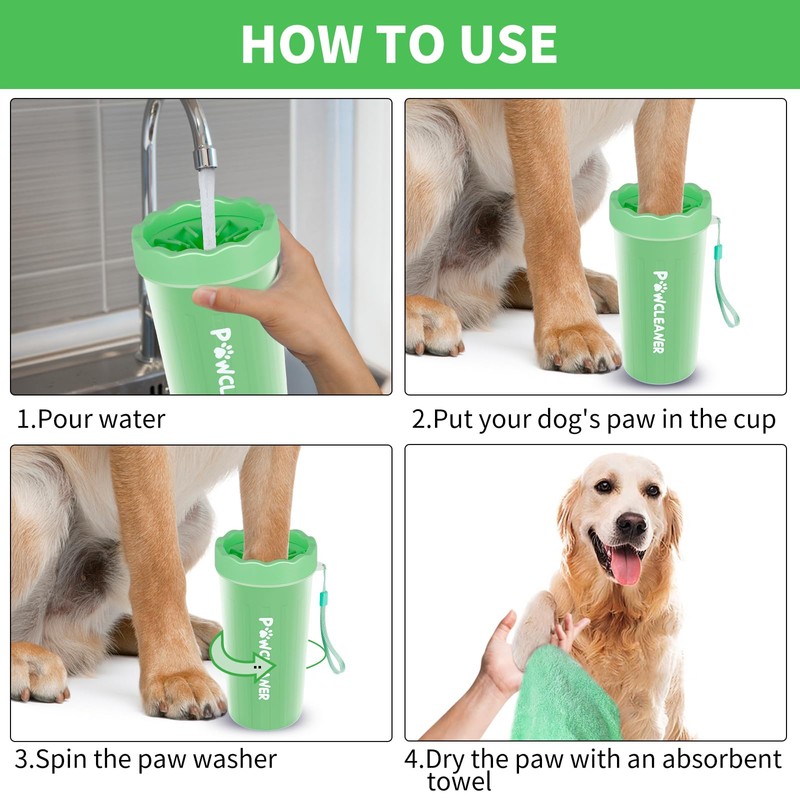 HOW TO USE

PAWCL

1.Pour water

PAWCLEANER

2.Put your dog's paw in the cup

PAWCLEANER

3.Spin the paw washer

4.Dry the paw with an absorbent towel