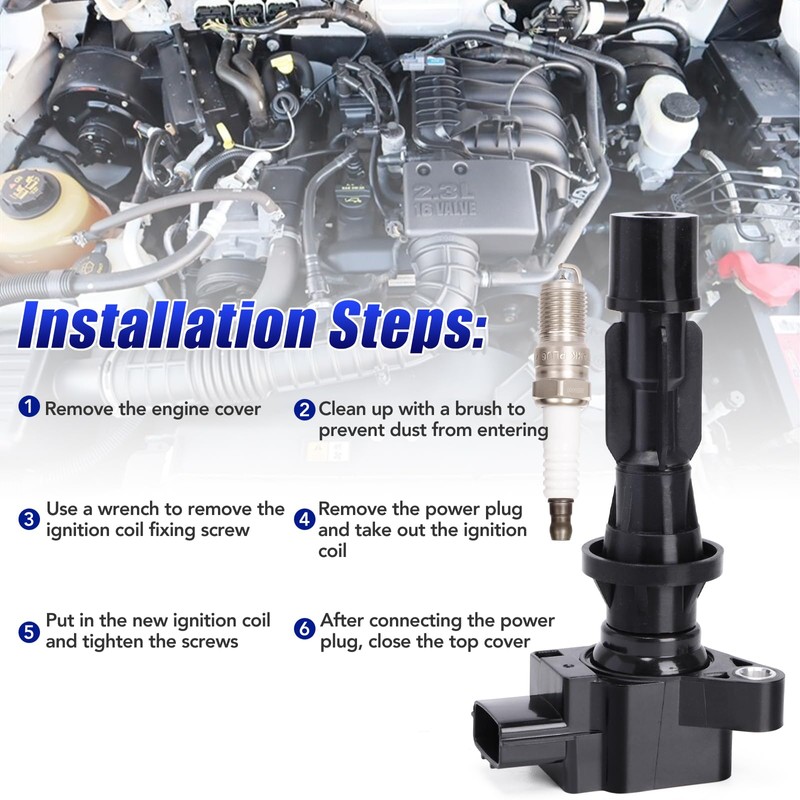 2.3L
16 VALVE

Installation Steps:

1 Remove the engine cover

2 Clean up with a brush to prevent dust from entering

3 Use a wrench to remove the ignition coil fixing screw

4 Remove the power plug and take out the ignition coil

5 Put in the new ignition coil and tighten the screws

6 After connecting the power plug, close the top cover