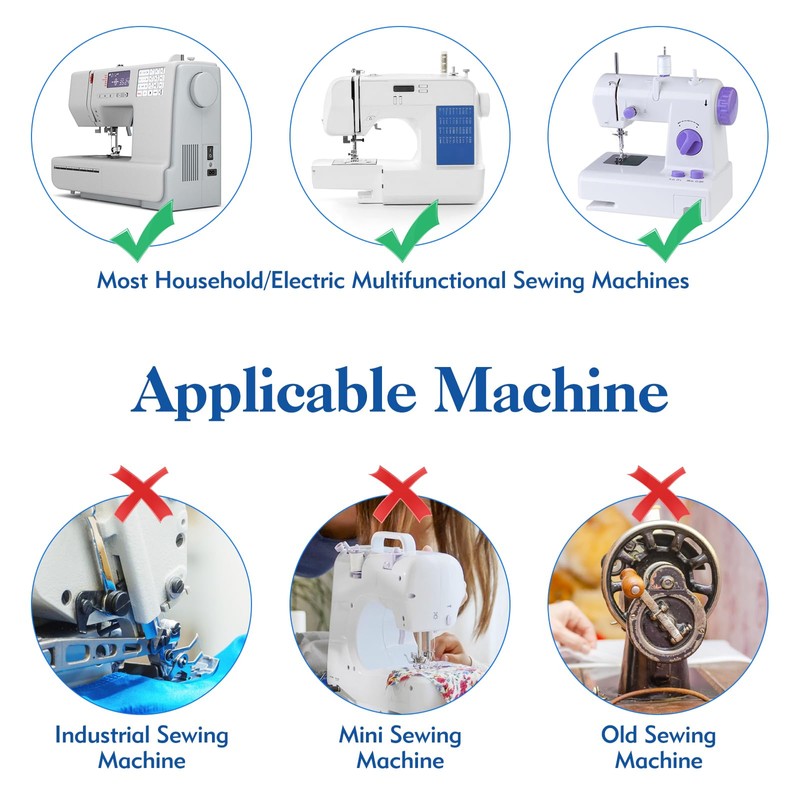 Most Household/Electric Multifunctional Sewing Machines

Applicable Machine

Industrial Sewing Machine

Mini Sewing Machine

Old Sewing Machine