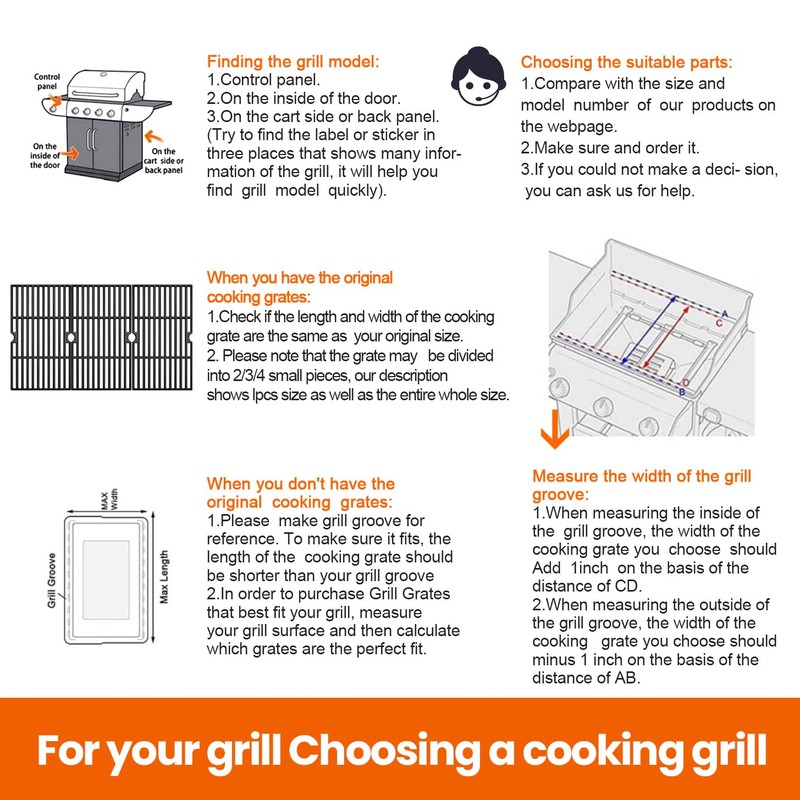 Control panel

On the inside of the door

On the cart side or back panel

Finding the grill model:
1.Control panel.
2.On the inside of the door.
3.On the cart side or back panel.
(Try to find the label or sticker in three places that shows many information of the grill, it will help you find grill model quickly).

Choosing the suitable parts:
1.Compare with the size and model number of our products on the webpage.
2.Make sure and order it.
3.If you could not make a deci- sion, you can ask us for help.

When you have the original cooking grates:
1.Check if the length and width of the cooking grate are the same as your original size.
2. Please note that the grate may be divided into 2/3/4 small pieces, our description shows lpcs size as well as the entire whole size.

A
C
D
B

MAX Width

Grill Groove

Max Length

When you don't have the original cooking grates:
1.Please make grill groove for reference. To make sure it fits, the length of the cooking grate should be shorter than your grill groove
2.In order to purchase Grill Grates that best fit your grill, measure your grill surface and then calculate which grates are the perfect fit.

Measure the width of the grill groove:
1.When measuring the inside of the grill groove, the width of the cooking grate you choose should Add 1inch on the basis of the distance of CD.
2.When measuring the outside of the grill groove, the width of the cooking grate you choose should minus 1 inch on the basis of the distance of AB.

For your grill Choosing a cooking grill