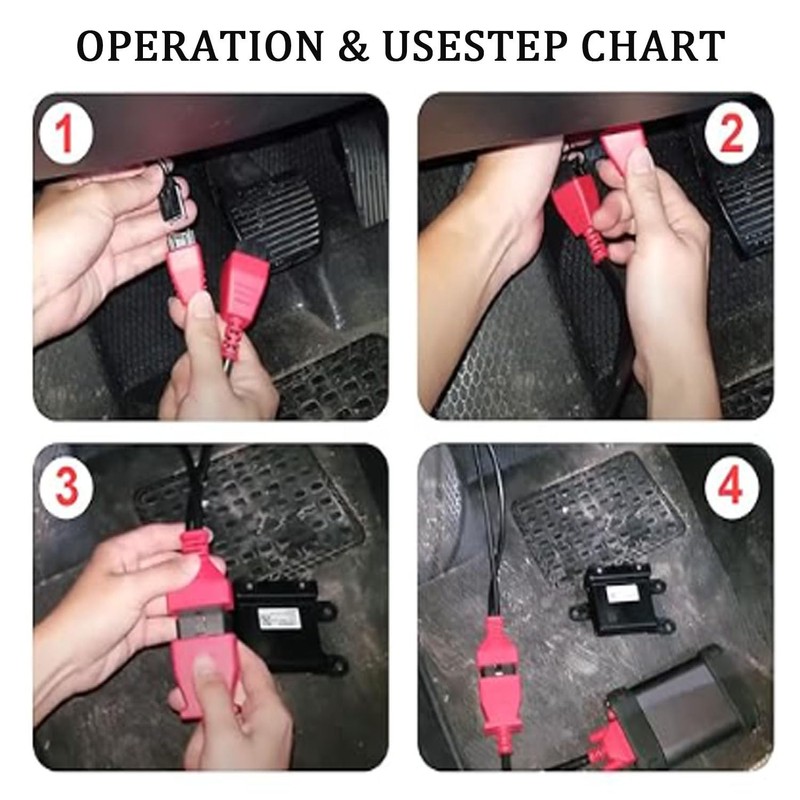 OPERATION & USESTEP CHART

1

2

3

4