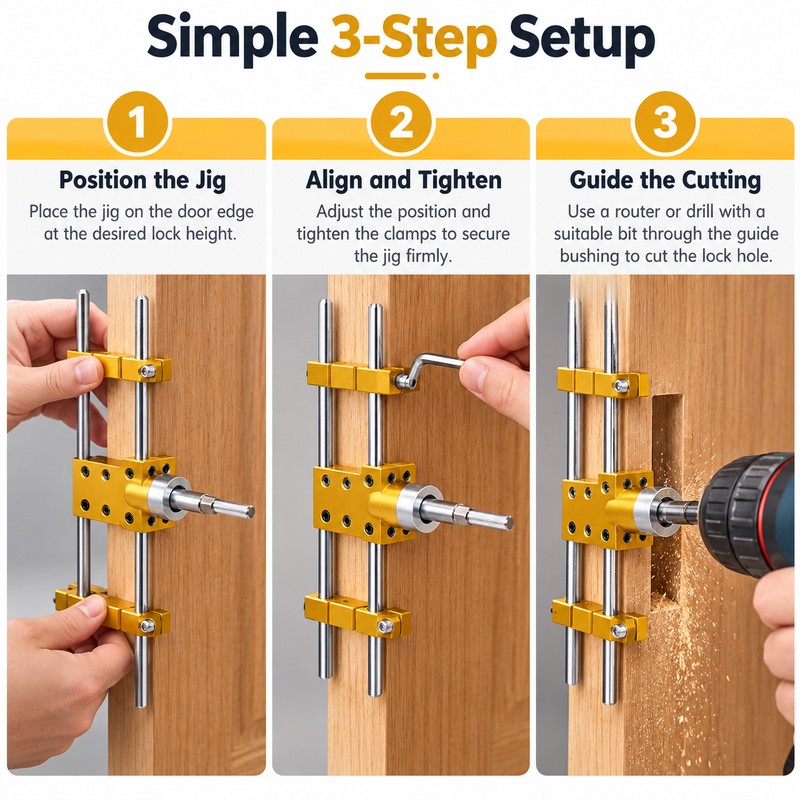 Simple 3-Step Setup

1

Position the Jig

Place the jig on the door edge at the desired lock height.

2

Align and Tighten

Adjust the position and tighten the clamps to secure the jig firmly.

3

Guide the Cutting

Use a router or drill with a suitable bit through the guide bushing to cut the lock hole.