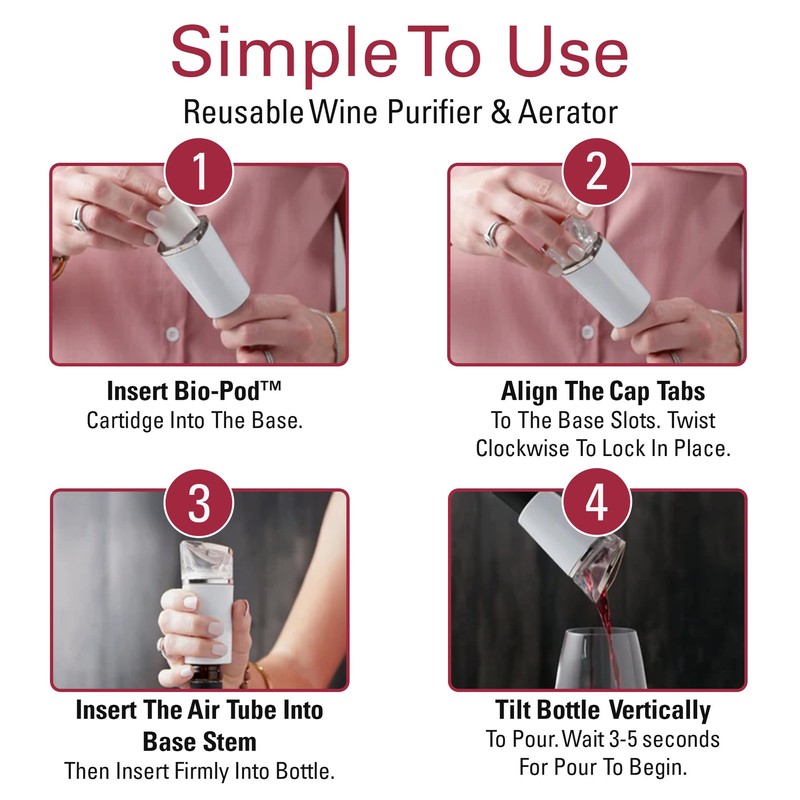 Simple To Use
Reusable Wine Purifier & Aerator

1

Insert Bio-Pod™
Cartidge Into The Base.

2

Align The Cap Tabs
To The Base Slots. Twist Clockwise To Lock In Place.

3

Insert The Air Tube Into Base Stem
Then Insert Firmly Into Bottle.

4

Tilt Bottle Vertically
To Pour. Wait 3-5 seconds For Pour To Begin.