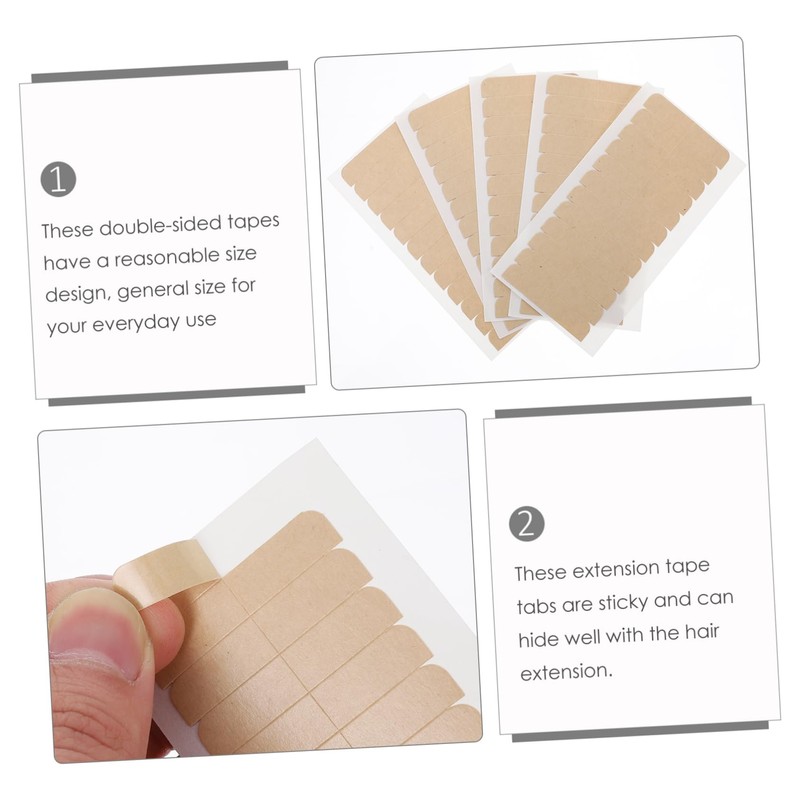 1

These double-sided tapes have a reasonable size design, general size for your everyday use

2

These extension tape tabs are sticky and can hide well with the hair extension.