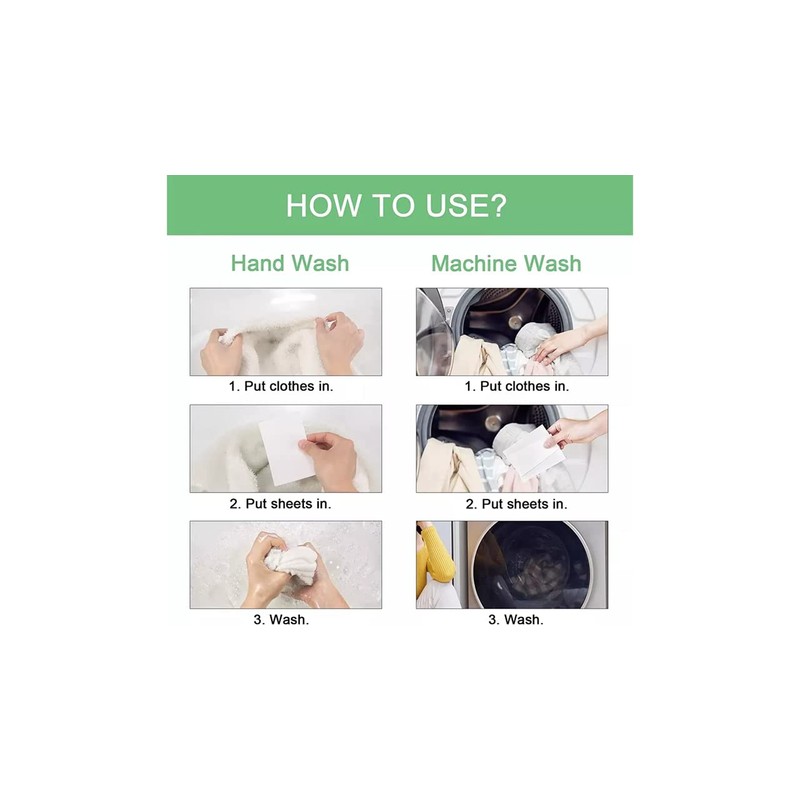 HOW TO USE?

Hand Wash

1. Put clothes in.

2. Put sheets in.

3. Wash.

Machine Wash

1. Put clothes in.

2. Put sheets in.

3. Wash.