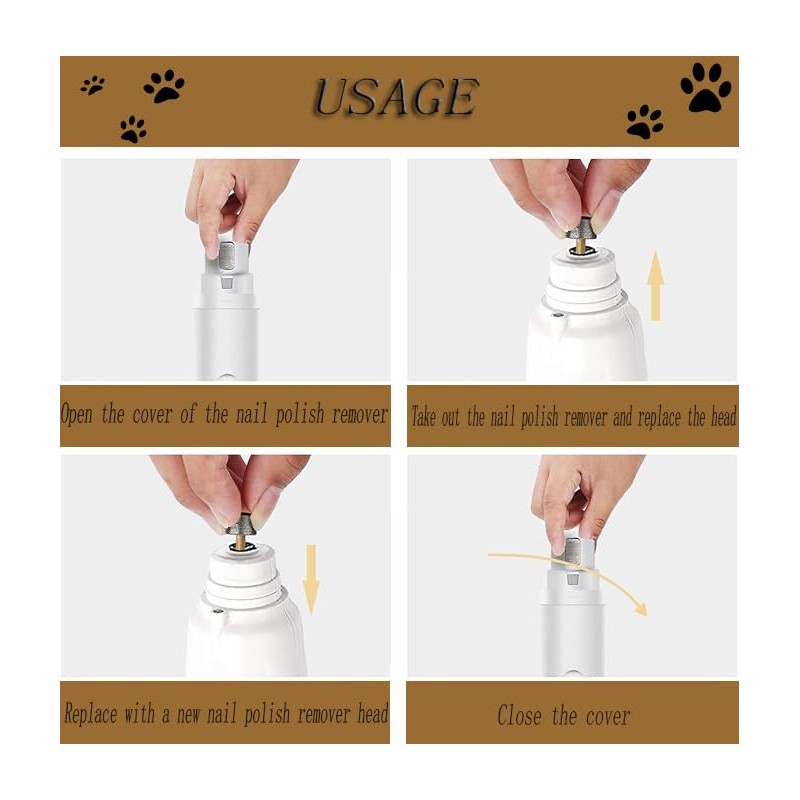 USAGE

Open the cover of the nail polish remover

Take out the nail polish remover and replace the head

Replace with a new nail polish remover head

Close the cover