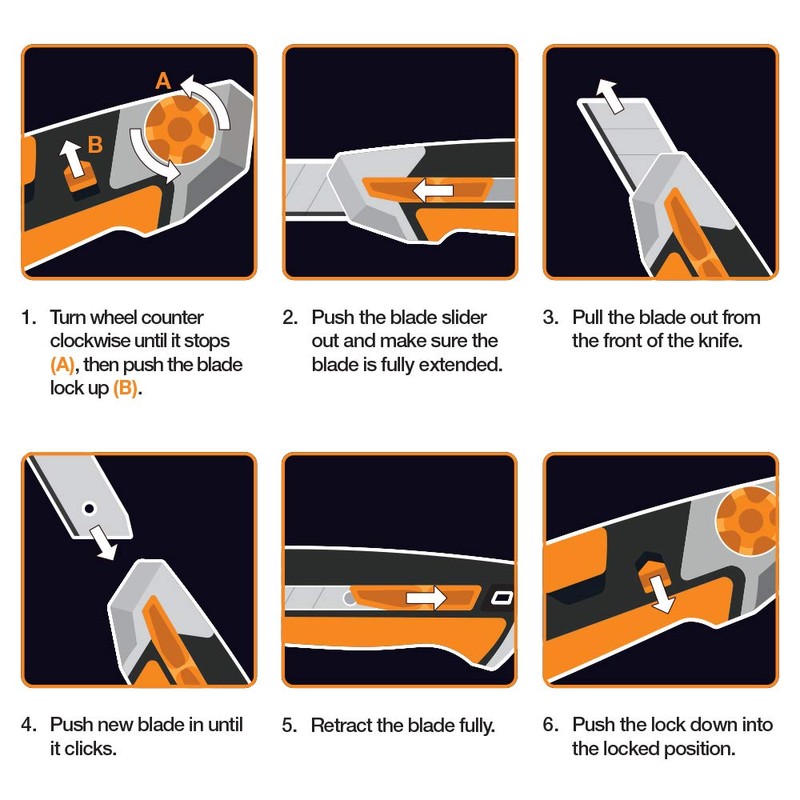 A

B

1. Turn wheel counter clockwise until it stops (A), then push the blade lock up (B).

2. Push the blade slider out and make sure the blade is fully extended.

3. Pull the blade out from the front of the knife.

4. Push new blade in until it clicks.

5. Retract the blade fully.

6. Push the lock down into the locked position.