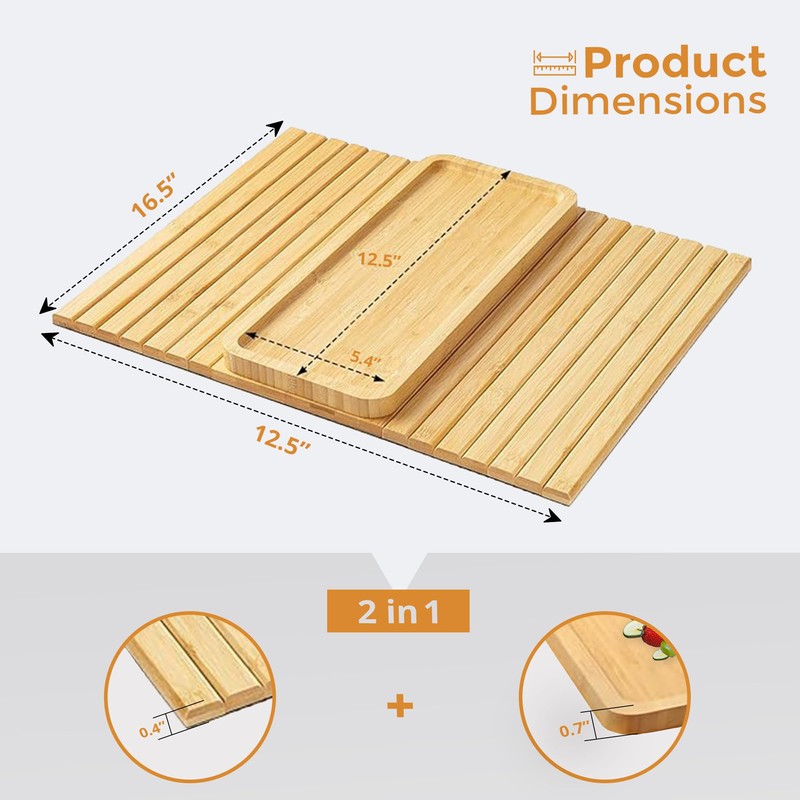 Product Dimensions

16.5"

12.5"

5.4"

12.5"

2 in 1

0.4"

+

0.7"