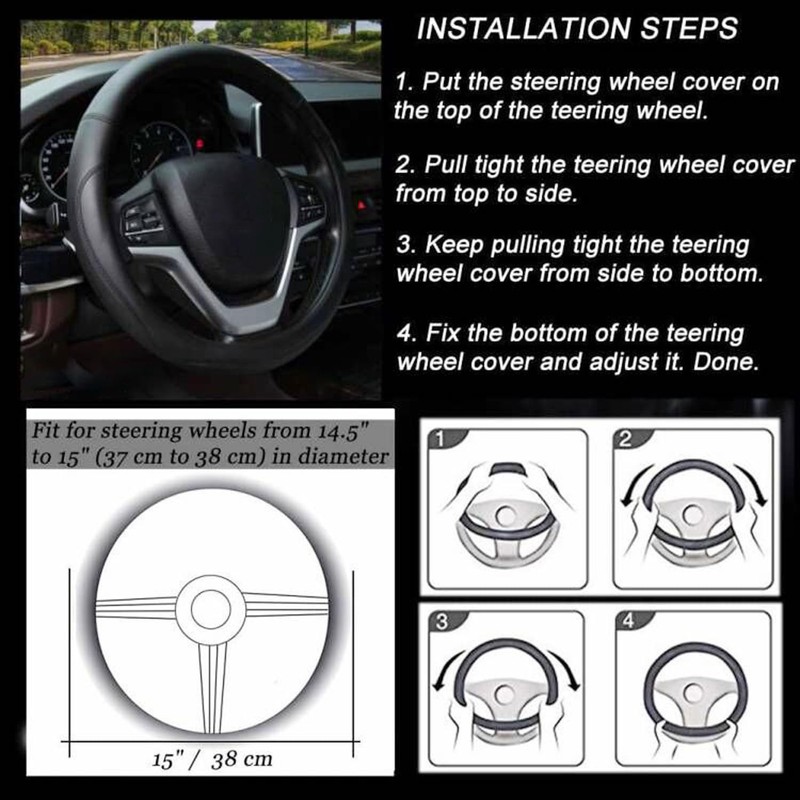 INSTALLATION STEPS

1. Put the steering wheel cover on the top of the teering wheel.

2. Pull tight the teering wheel cover from top to side.

3. Keep pulling tight the teering wheel cover from side to bottom.

4. Fix the bottom of the teering wheel cover and adjust it. Done.

Fit for steering wheels from 14.5" to 15" (37 cm to 38 cm) in diameter

15" / 38 cm

1

2

3

4