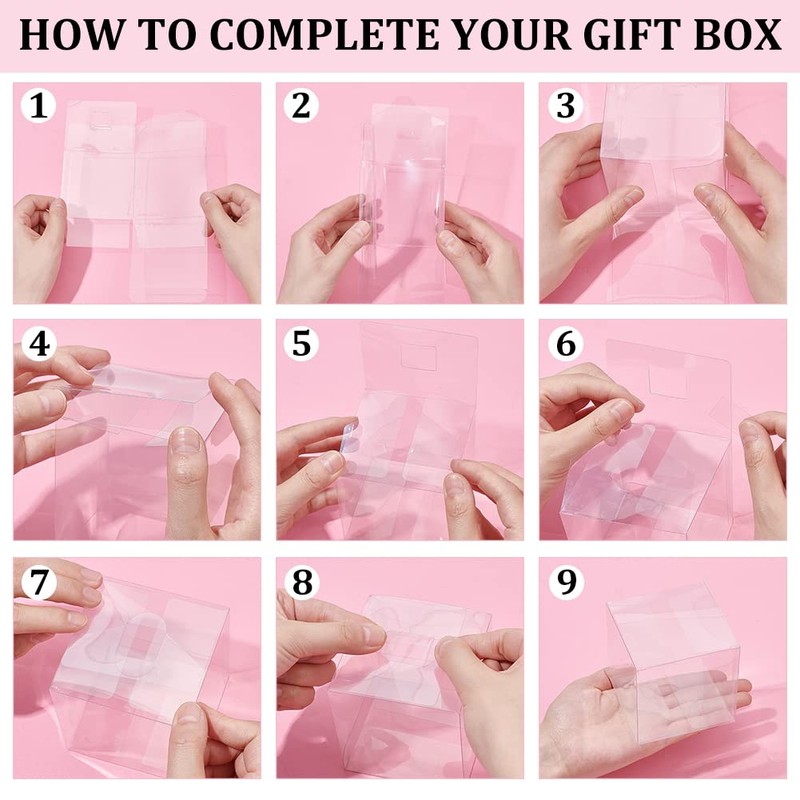 HOW TO COMPLETE YOUR GIFT BOX

1

2

3

4

5

6

7

8

9