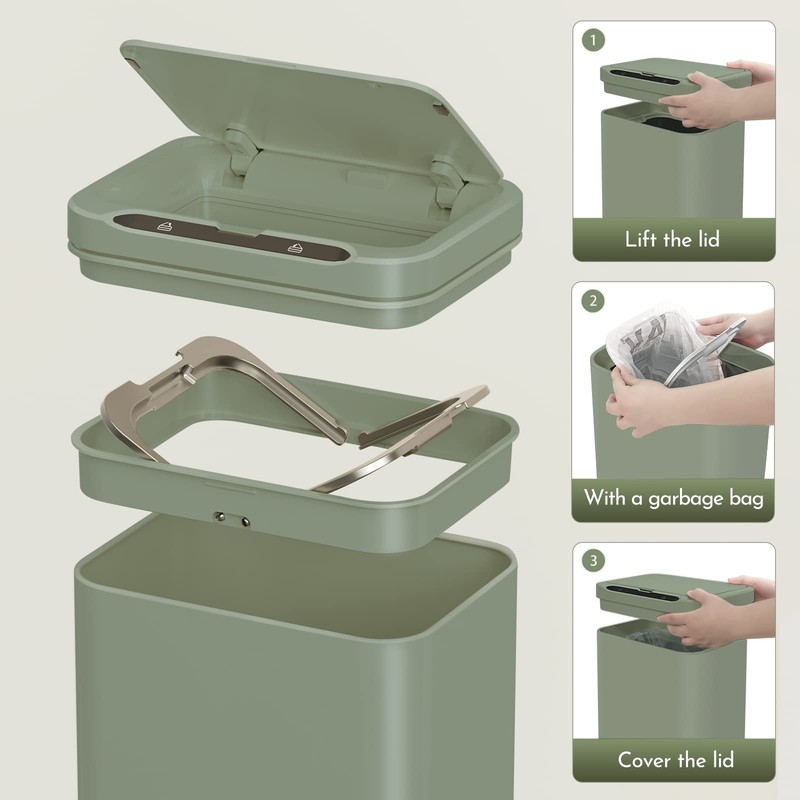 1
Lift the lid

2
With a garbage bag

3
Cover the lid