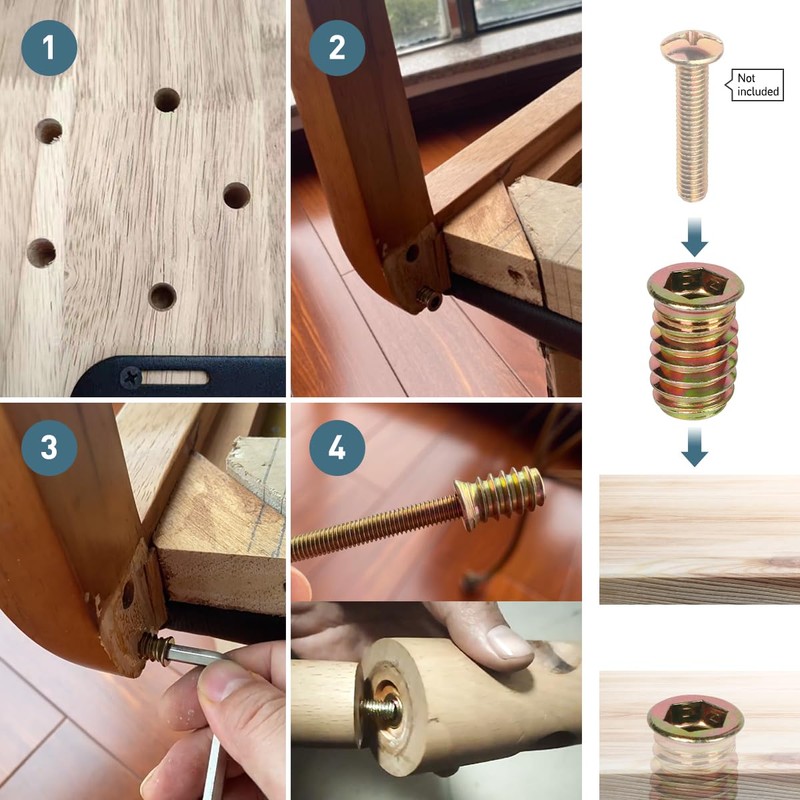 1

2

Not included

3

4