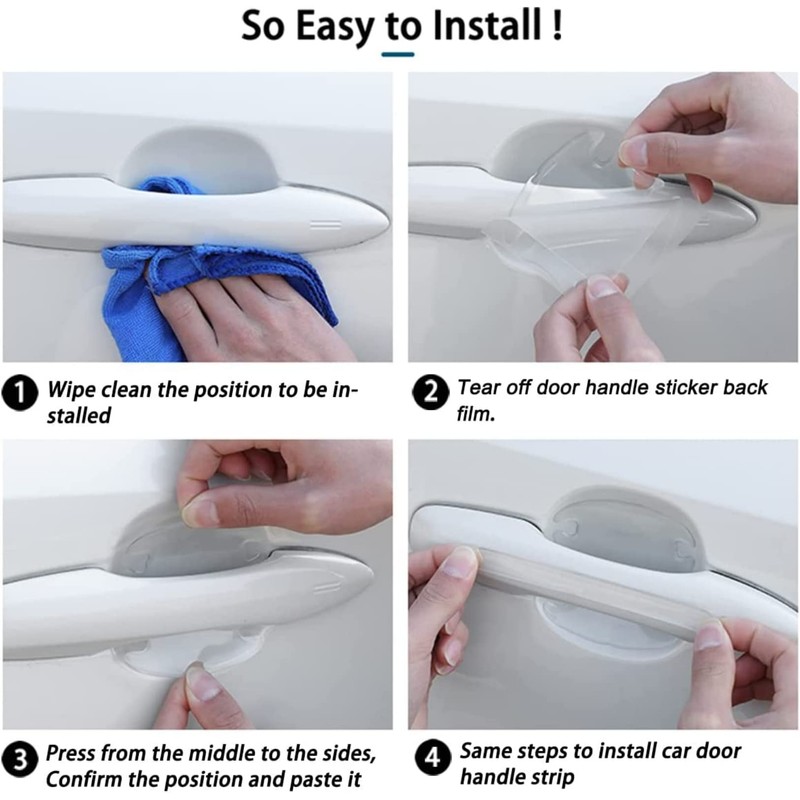 So Easy to Install !

1 Wipe clean the position to be installed

2 Tear off door handle sticker back film.

3 Press from the middle to the sides, Confirm the position and paste it

4 Same steps to install car door handle strip