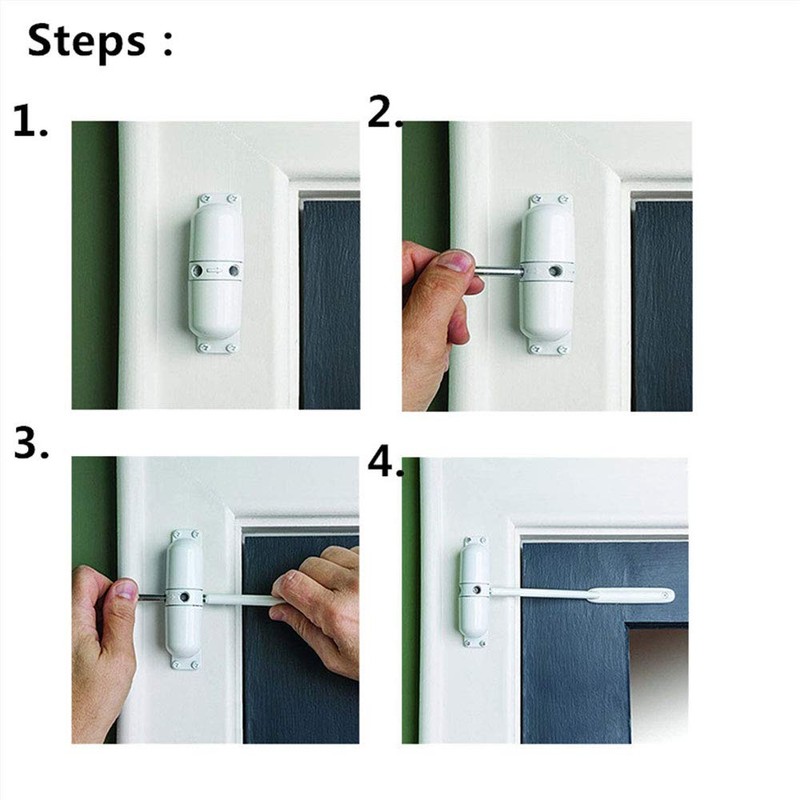 Steps :

1.

2.

3.

4.