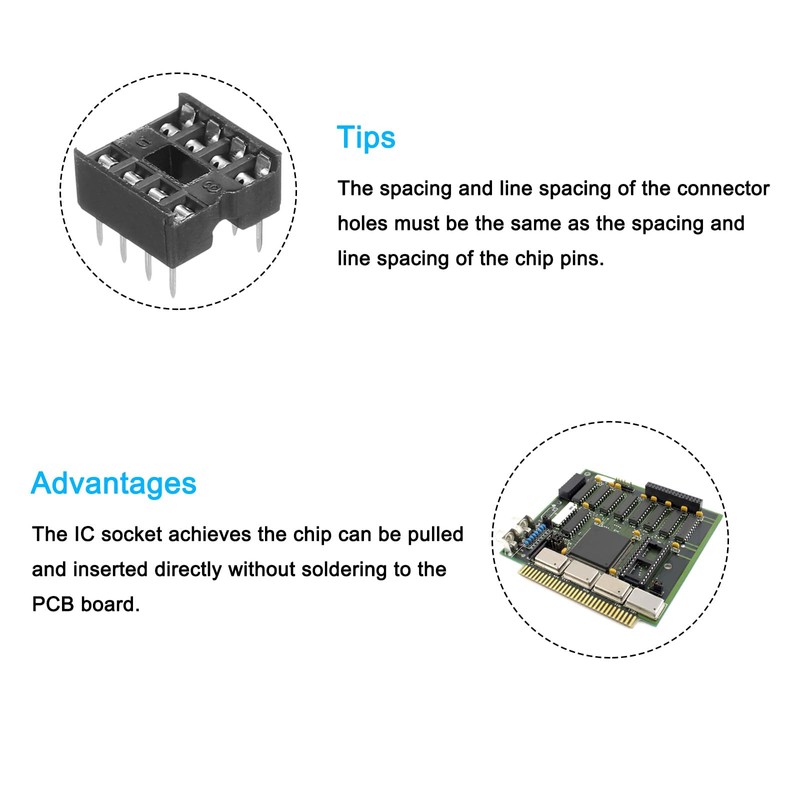 Tips

The spacing and line spacing of the connector holes must be the same as the spacing and line spacing of the chip pins.

Advantages

The IC socket achieves the chip can be pulled and inserted directly without soldering to the PCB board.