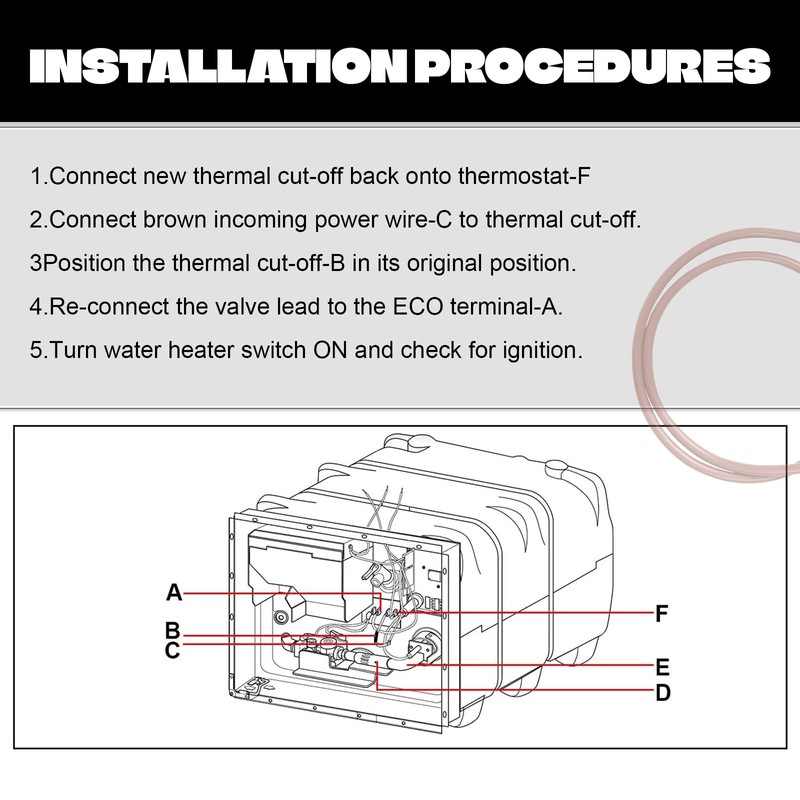 INSTALLATION PROCEDURES

1.Connect new thermal cut-off back onto thermostat-F

2.Connect brown incoming power wire-C to thermal cut-off.

3Position the thermal cut-off-B in its original position.

4.Re-connect the valve lead to the ECO terminal-A.

5.Turn water heater switch ON and check for ignition.

A
B
C
F
E
D