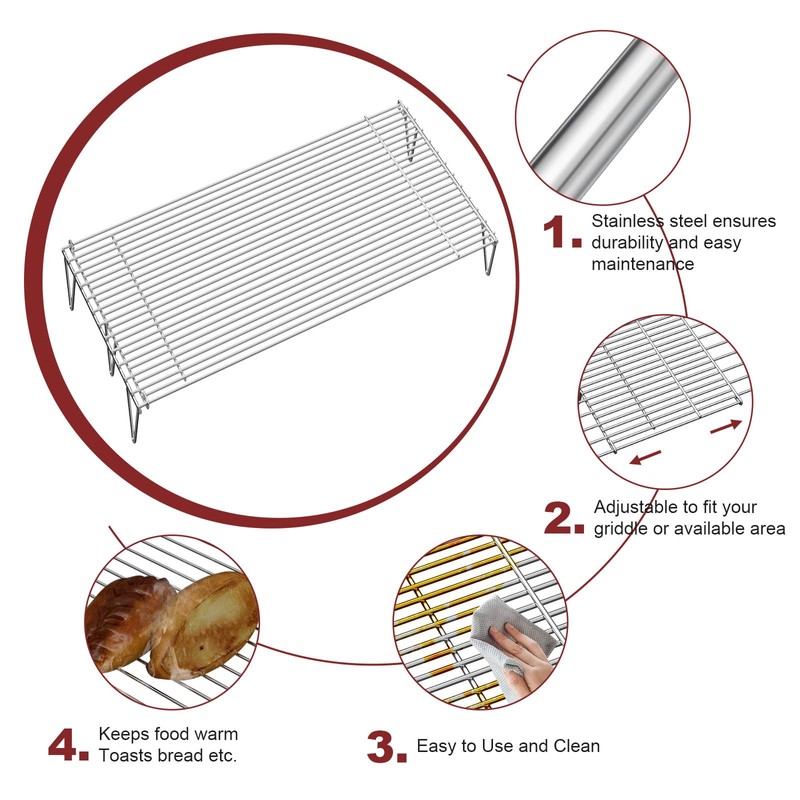 1. Stainless steel ensures durability and easy maintenance

2. Adjustable to fit your griddle or available area

4. Keeps food warm Toasts bread etc.

3. Easy to Use and Clean