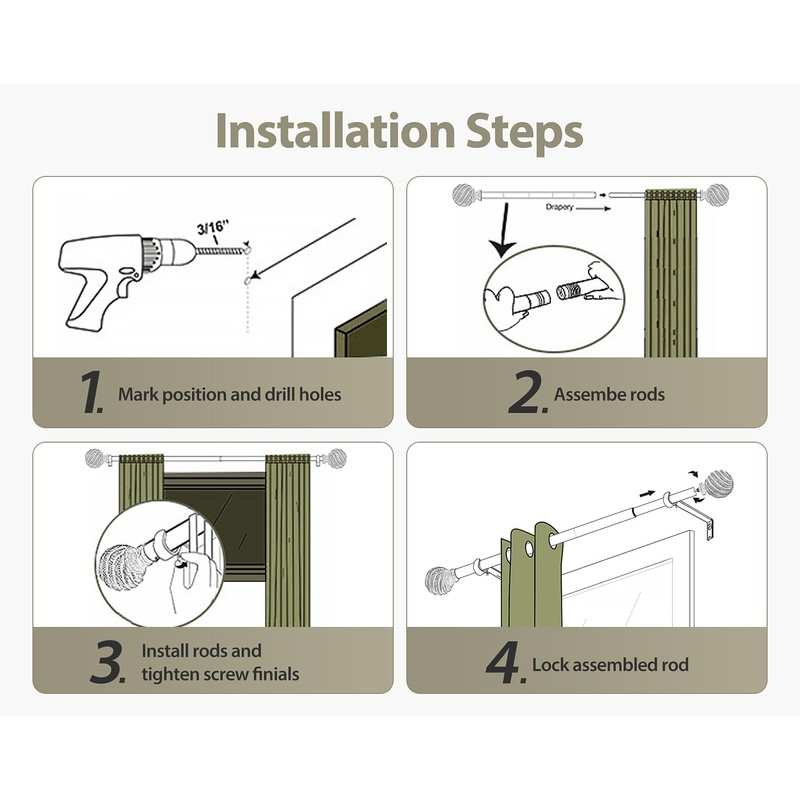 Installation Steps

3/16"

1. Mark position and drill holes

Drapery

2. Assembe rods

3. Install rods and tighten screw finials

4. Lock assembled rod