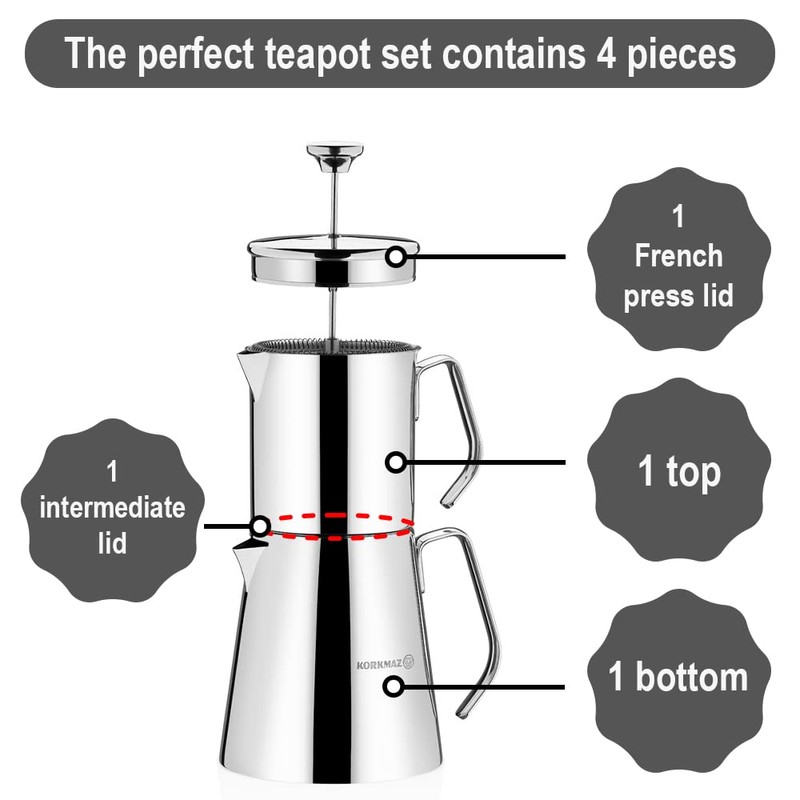 The perfect teapot set contains 4 pieces

1
French
press lid

1
intermediate
lid

1 top

KORKMAZ

1 bottom