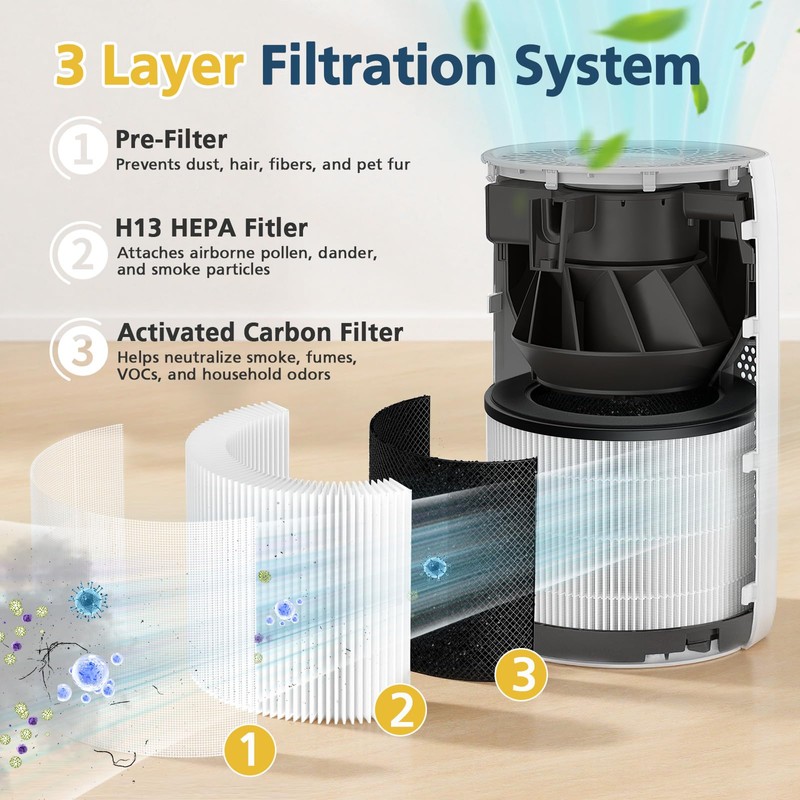 3 Layer Filtration System

1 Pre-Filter
Prevents dust, hair, fibers, and pet fur

2 H13 HEPA Fitler
Attaches airborne pollen, dander, and smoke particles

3 Activated Carbon Filter
Helps neutralize smoke, fumes, VOCs, and household odors

1

2

3