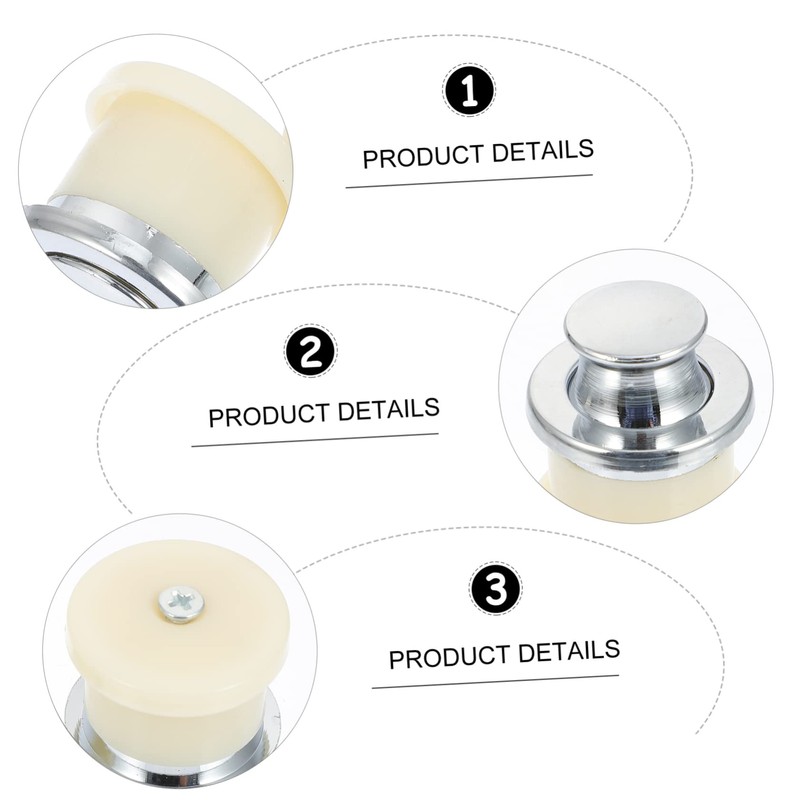 1

PRODUCT DETAILS

2

PRODUCT DETAILS

3

PRODUCT DETAILS