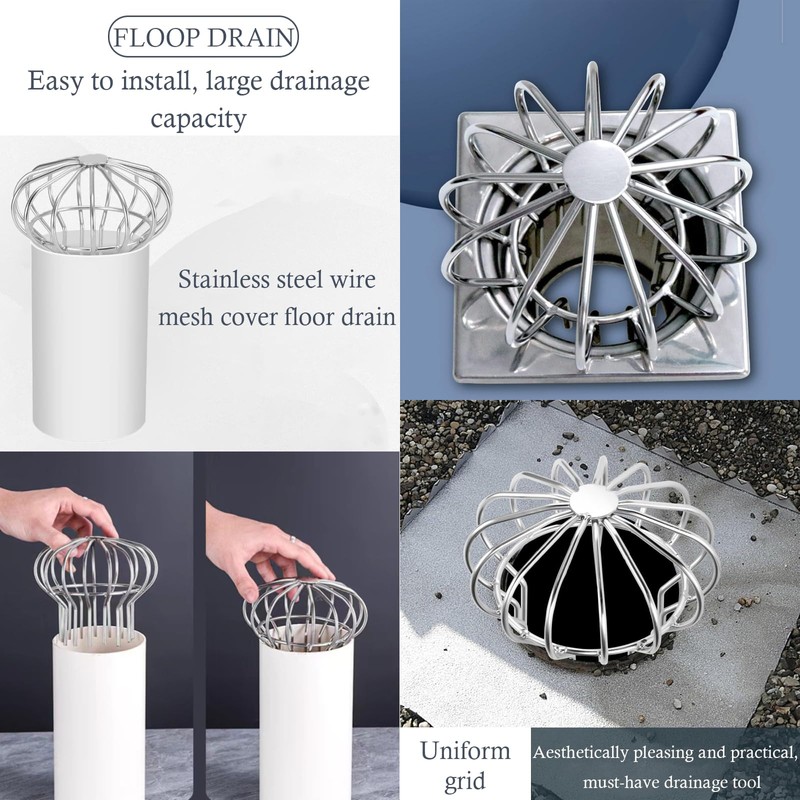 FLOOP DRAIN

Easy to install, large drainage capacity

Stainless steel wire mesh cover floor drain

Uniform grid

Aesthetically pleasing and practical, must-have drainage tool