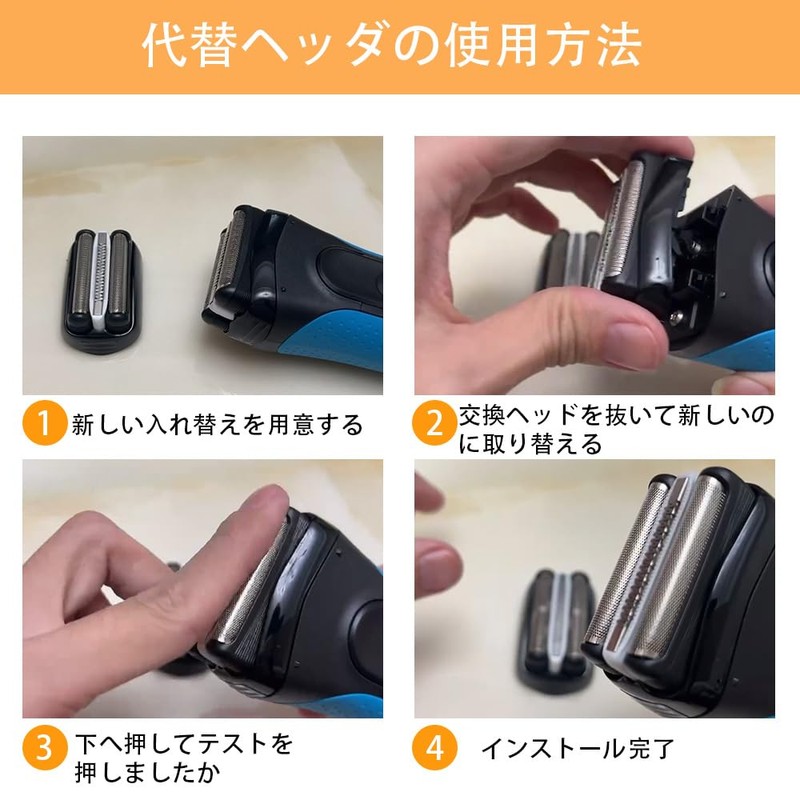 代替ヘッダの使用方法

1 新しい入れ替えを用意する

2 交換ヘッドを抜いて新しいのに取り替える

3 下へ押してテストを押しましたか

4 インストール完了