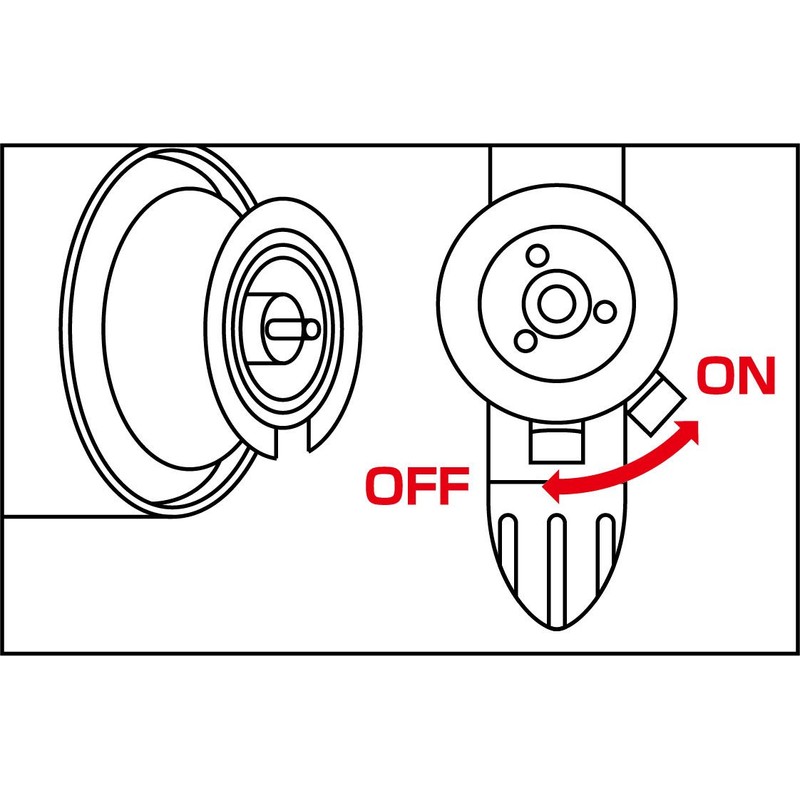 ON
OFF