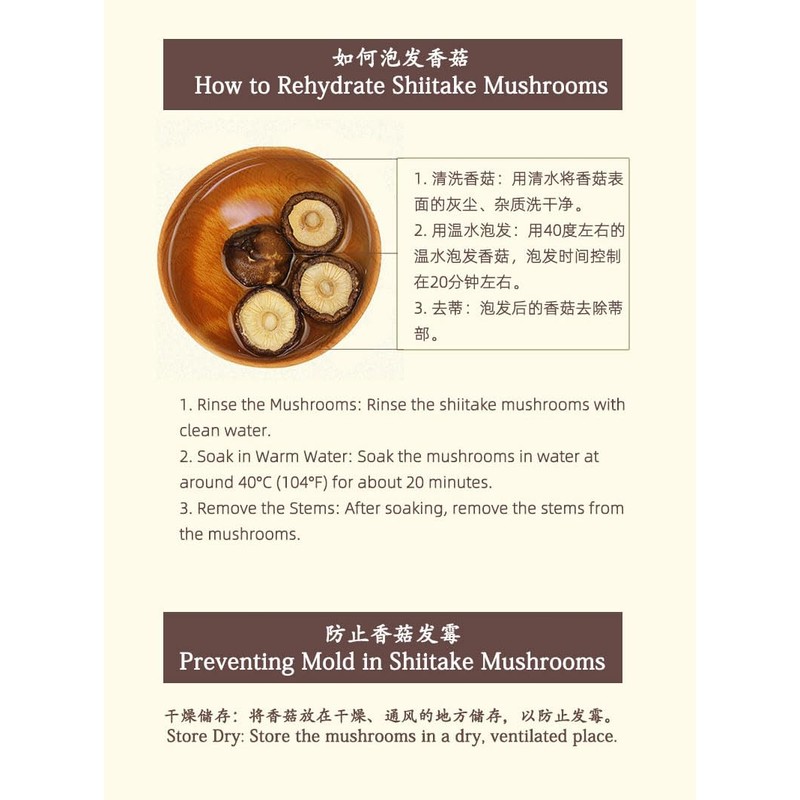 如何泡发香菇
How to Rehydrate Shiitake Mushrooms

1. 清洗香菇：用清水将香菇表面的灰尘、杂质洗干净。
2. 用温水泡发：用40度左右的温水泡发香菇，泡发时间控制在20分钟左右。
3. 去蒂：泡发后的香菇去除蒂部。

1. Rinse the Mushrooms: Rinse the shiitake mushrooms with clean water.
2. Soak in Warm Water: Soak the mushrooms in water at around 40°C (104°F) for about 20 minutes.
3. Remove the Stems: After soaking, remove the stems from the mushrooms.

防止香菇发霉
Preventing Mold in Shiitake Mushrooms

干燥储存：将香菇放在干燥、通风的地方储存，以防止发霉。
Store Dry: Store the mushrooms in a dry, ventilated place.