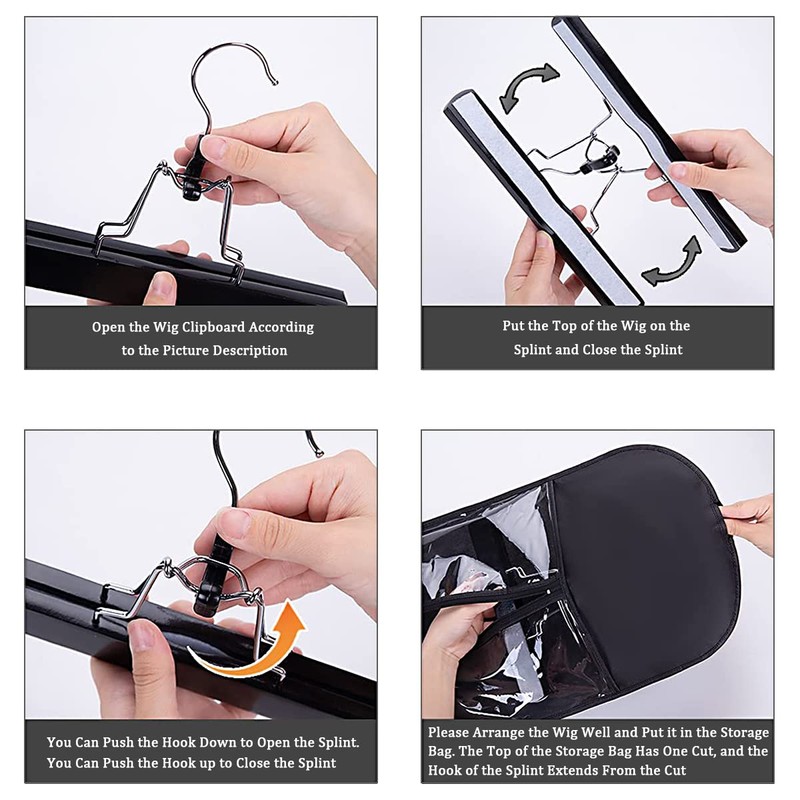 Open the Wig Clipboard According to the Picture Description

Put the Top of the Wig on the Splint and Close the Splint

You Can Push the Hook Down to Open the Splint. You Can Push the Hook up to Close the Splint

Please Arrange the Wig Well and Put it in the Storage Bag. The Top of the Storage Bag Has One Cut, and the Hook of the Splint Extends From the Cut