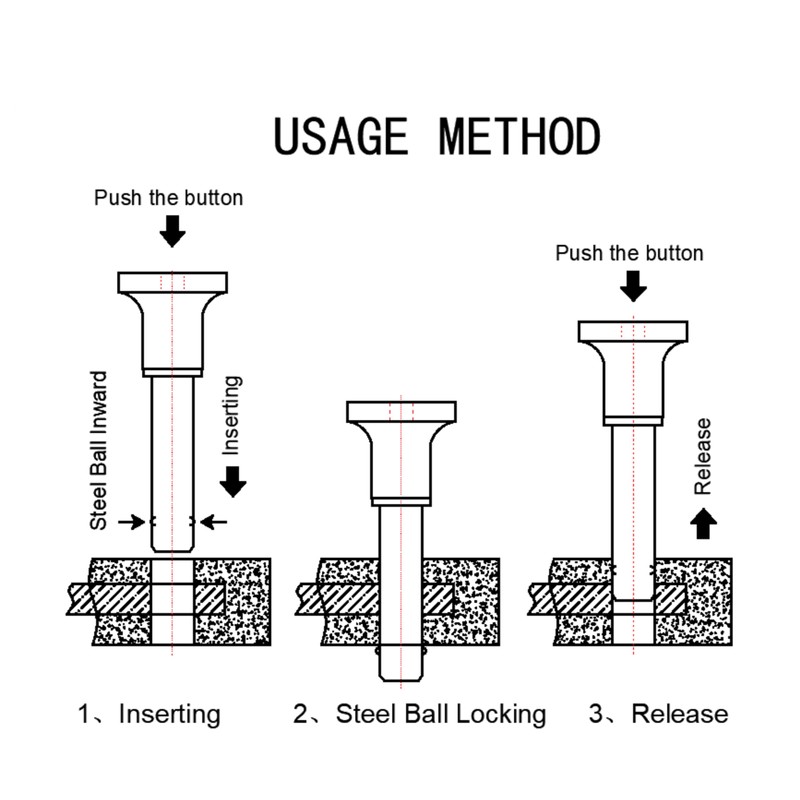 USAGE METHOD

Push the button

Steel Ball Inward

Inserting

Push the button

Release

1、Inserting

2、Steel Ball Locking

3、Release