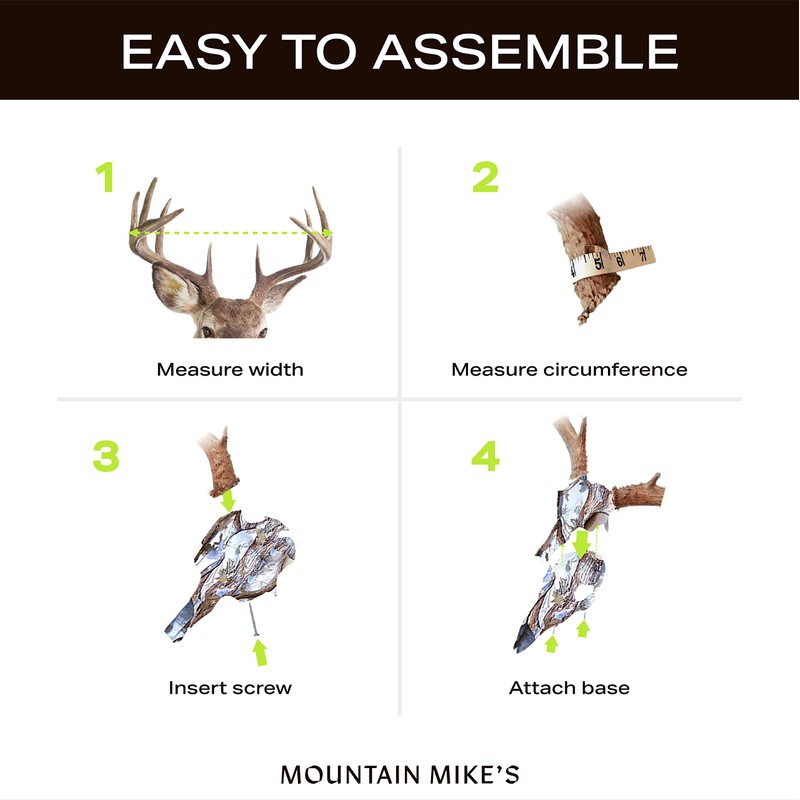 EASY TO ASSEMBLE

1

Measure width

2

5 6 7

Measure circumference

3

Insert screw

4

Attach base

MOUNTAIN MIKE'S