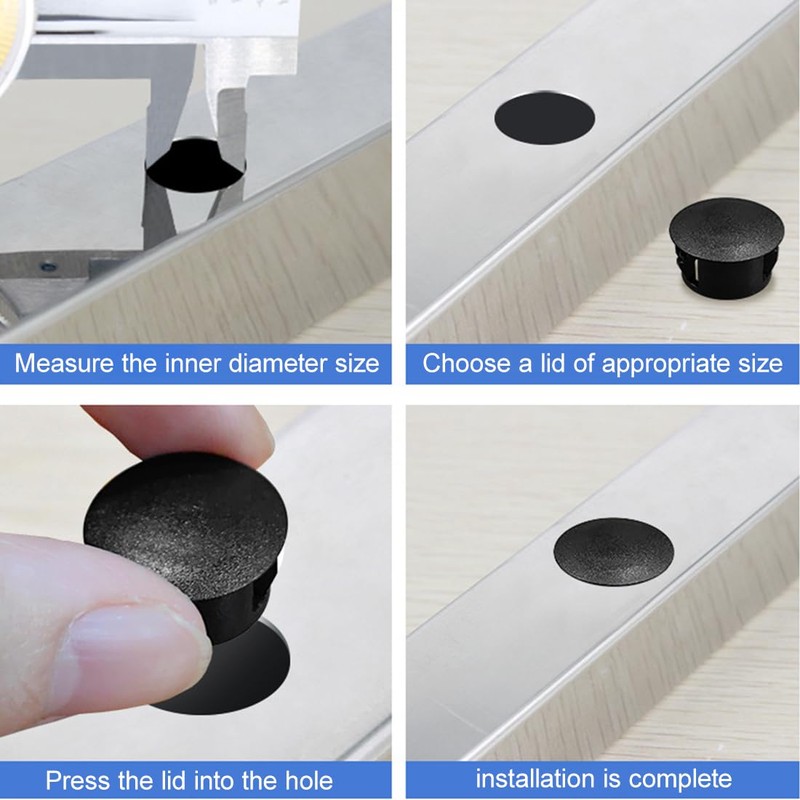 Measure the inner diameter size

Choose a lid of appropriate size

Press the lid into the hole

installation is complete