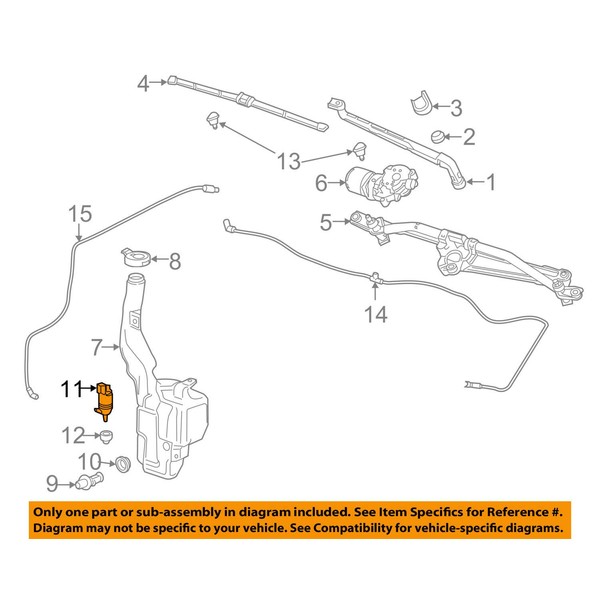 4
3
2
13
6
1
15
5
8
14
7
11
12
10
9

Only one part or sub-assembly in diagram included. See Item Specifics for Reference #. Diagram may not be specific to your vehicle. See Compatibility for vehicle-specific diagrams.